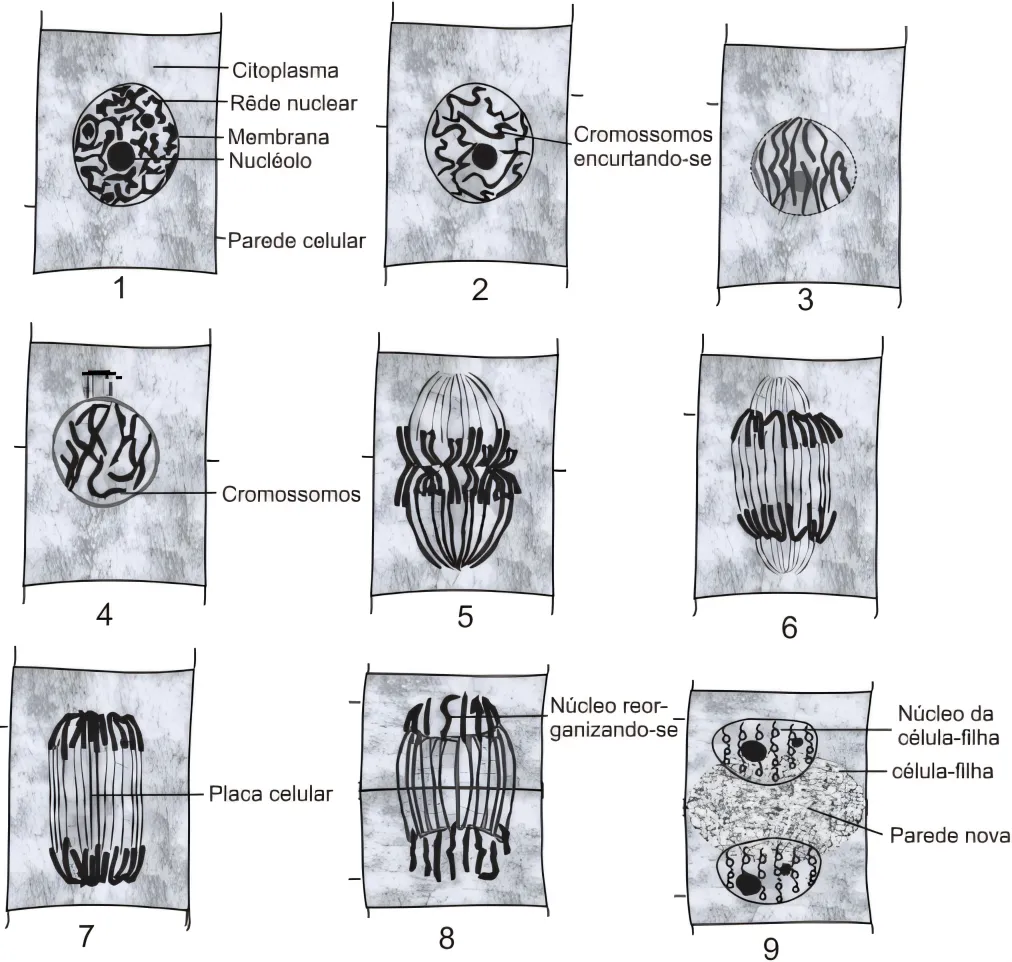 Citoplasma
Rêde nuclear
Membrana
Nucléolo
Parede celular
1

Cromossomos encurtando-se
2

3

Cromossomos
4

5

6

Placa celular
7

Núcleo reorganizando-se
8

Núcleo da célula-filha
célula-filha
Parede nova
9